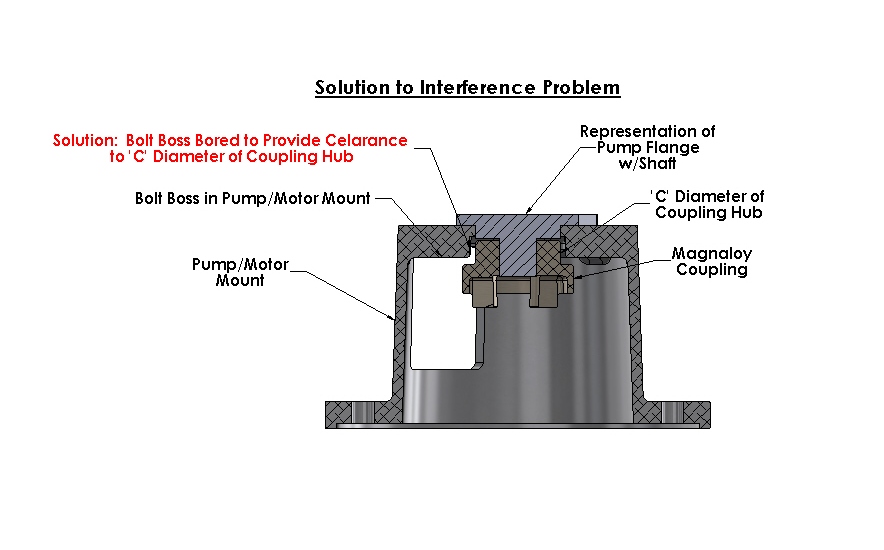 Solution to Interference Problem

Solution: Bolt Boss Bored to Provide Celarance to 'C' Diameter of Coupling Hub

Representation of Pump Flange w/Shaft

Bolt Boss in Pump/Motor Mount

'C' Diameter of Coupling Hub

Pump/Motor Mount

Magnaloy Coupling